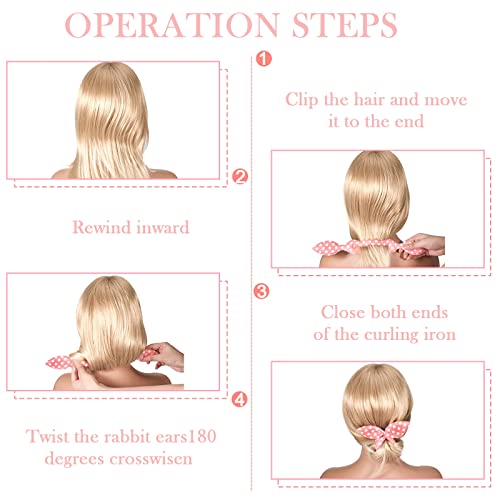 OPERATION STEPS

1

Clip the hair and move it to the end

2

Rewind inward

3

Close both ends of the curling iron

4

Twist the rabbit ears180 degrees crosswisen