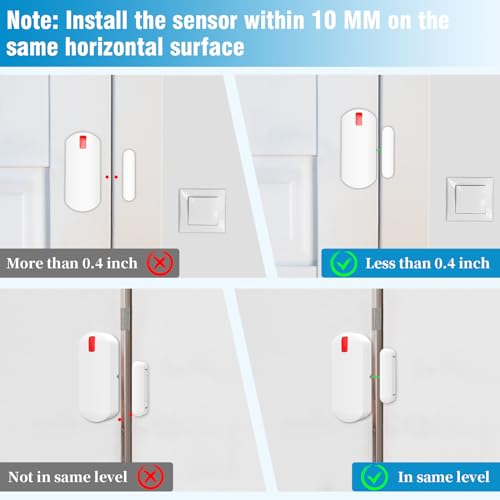 Note: Install the sensor within 10 MM on the same horizontal surface

More than 0.4 inch

Less than 0.4 inch

Not in same level

In same level