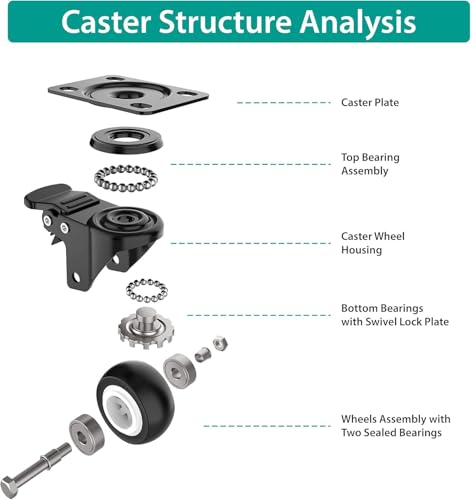 Caster Structure Analysis

Caster Plate

Top Bearing Assembly

Caster Wheel Housing

Bottom Bearings with Swivel Lock Plate

Wheels Assembly with Two Sealed Bearings