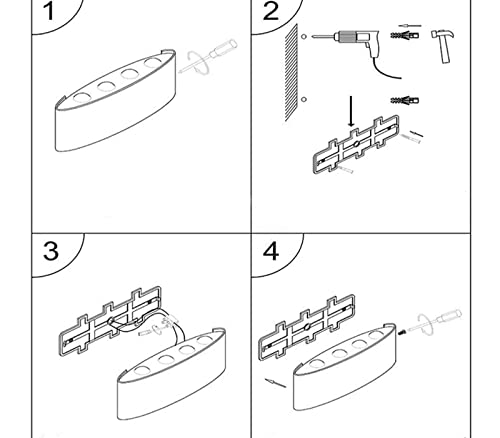 1

2

3

4