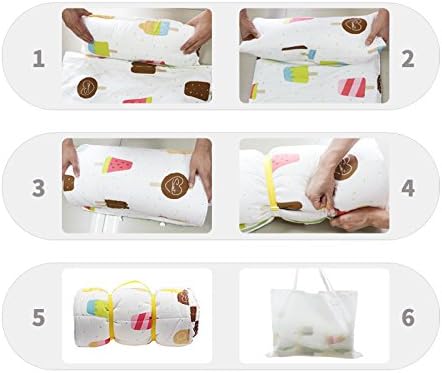 1
2
3
4
5
6