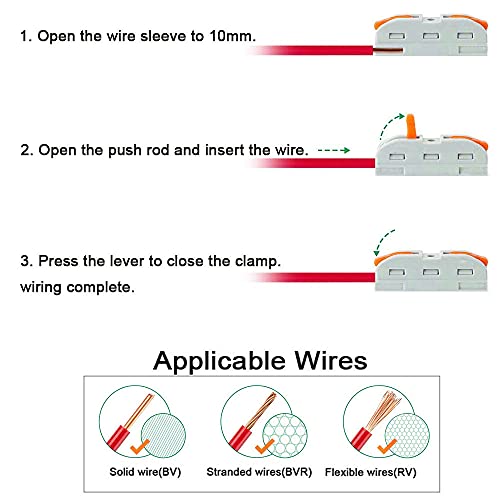 1. Open the wire sleeve to 10mm.

2. Open the push rod and insert the wire.

3. Press the lever to close the clamp.
wiring complete.

Applicable Wires

Solid wire(BV)

Stranded wires(BVR)

Flexible wires(RV)