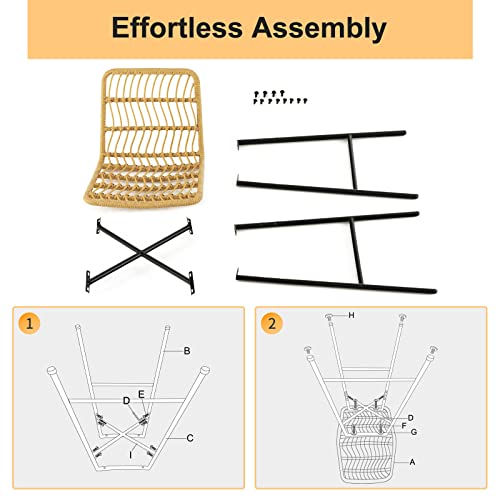 Effortless Assembly

1

B

D E

C

I

2

H

D

F

G

A