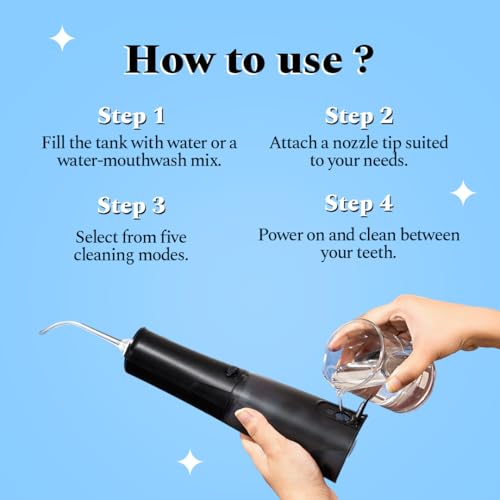 How to use ?

Step 1
Fill the tank with water or a water-mouthwash mix.

Step 2
Attach a nozzle tip suited to your needs.

Step 3
Select from five cleaning modes.

Step 4
Power on and clean between your teeth.