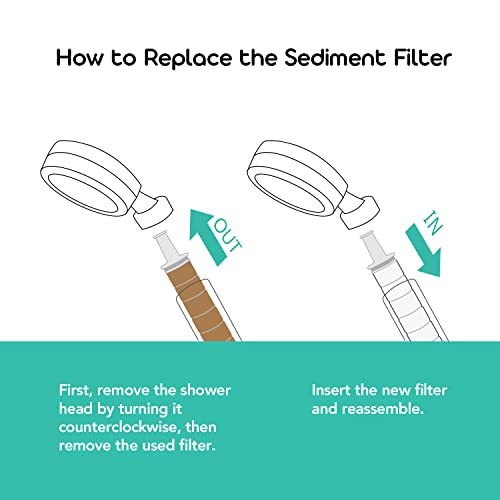 How to Replace the Sediment Filter

OUT

IN

First, remove the shower head by turning it counterclockwise, then remove the used filter.

Insert the new filter and reassemble.