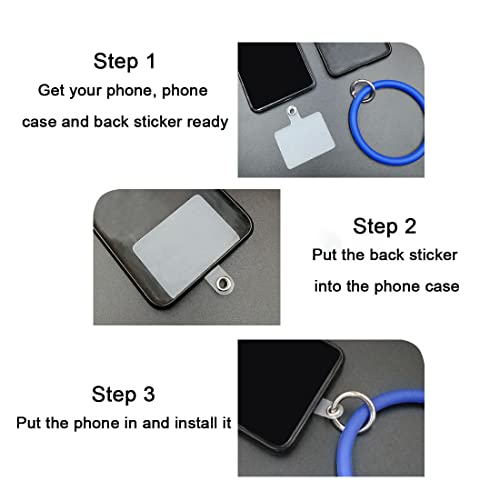 Step 1
Get your phone, phone case and back sticker ready

Step 2
Put the back sticker into the phone case

Step 3
Put the phone in and install it