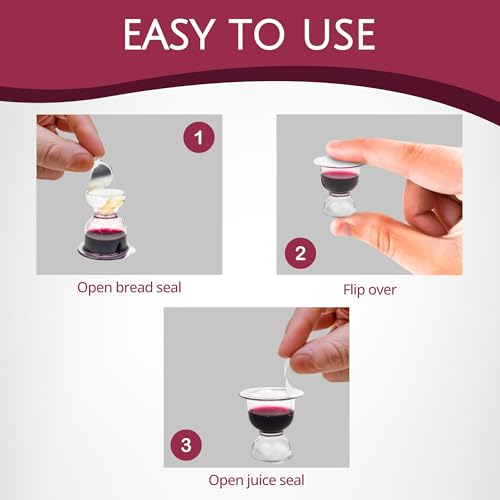 EASY TO USE

1

Open bread seal

2

Flip over

3

Open juice seal