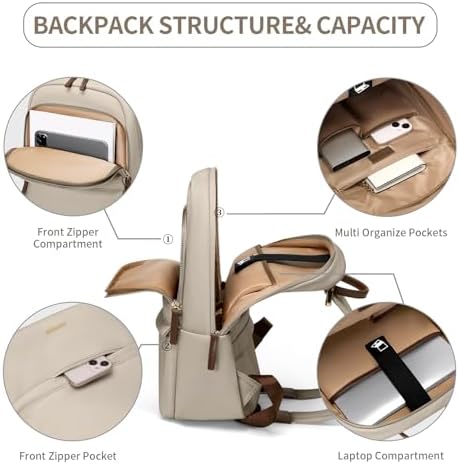 BACKPACK STRUCTURE& CAPACITY

Front Zipper Compartment

①

③

Multi Organize Pockets

②

Front Zipper Pocket

Laptop Compartment