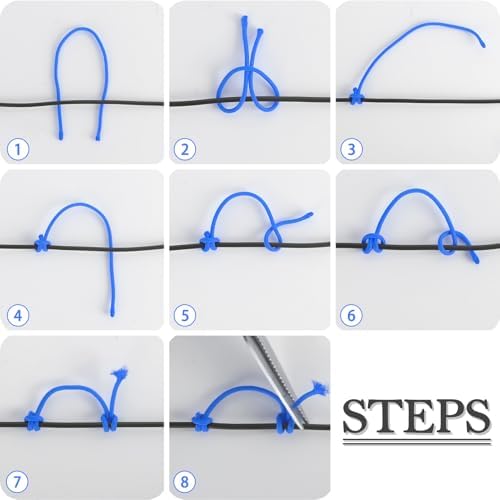 1

2

3

4

5

6

7

8

STEPS