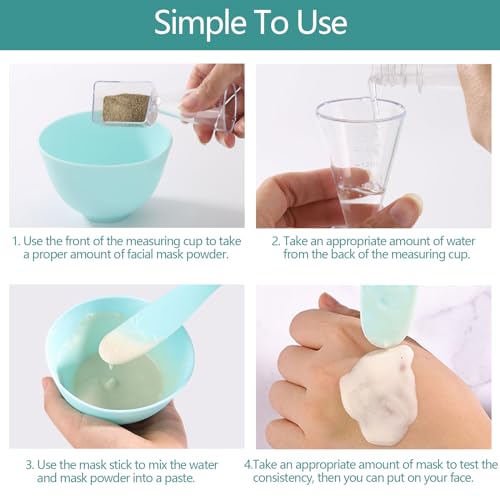 Simple To Use

1. Use the front of the measuring cup to take a proper amount of facial mask powder.

2. Take an appropriate amount of water from the back of the measuring cup.

3. Use the mask stick to mix the water and mask powder into a paste.

4.Take an appropriate amount of mask to test the consistency, then you can put on your face.