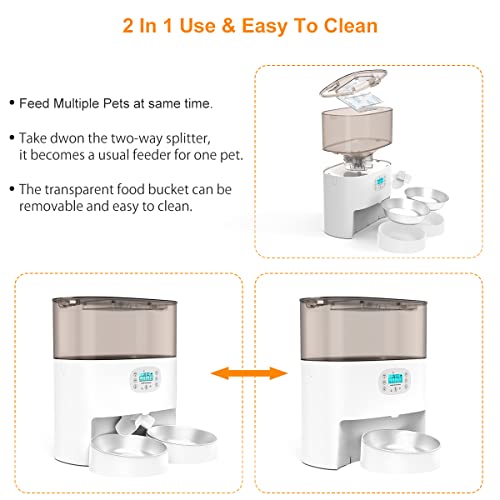 2 In 1 Use & Easy To Clean

• Feed Multiple Pets at same time.

• Take dwon the two-way splitter, it becomes a usual feeder for one pet.

• The transparent food bucket can be removable and easy to clean.