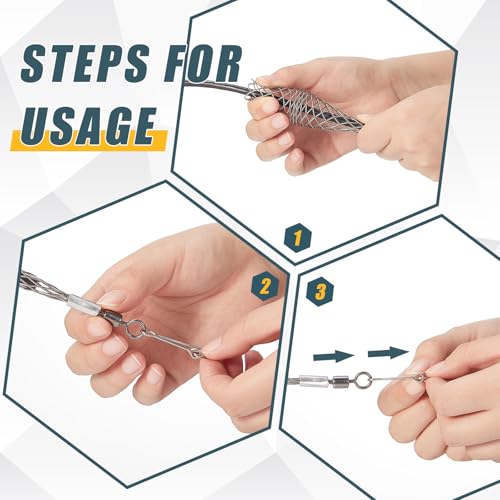 STEPS FOR USAGE

1

2

3