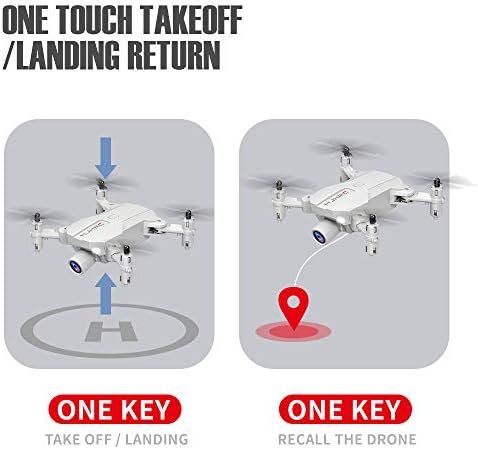 ONE TOUCH TAKEOFF /LANDING RETURN

H

ONE KEY

TAKE OFF / LANDING

ONE KEY

RECALL THE DRONE