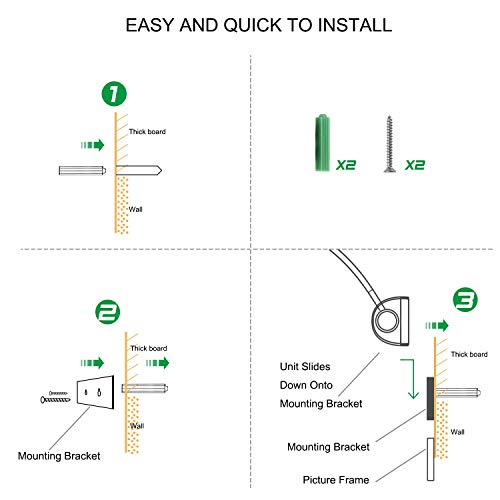 EASY AND QUICK TO INSTALL

1

Thick board

Wall

X2

X2

2

Thick board

Wall

Mounting Bracket

3

Unit Slides Down Onto Mounting Bracket

Thick board

Wall

Mounting Bracket

Picture Frame