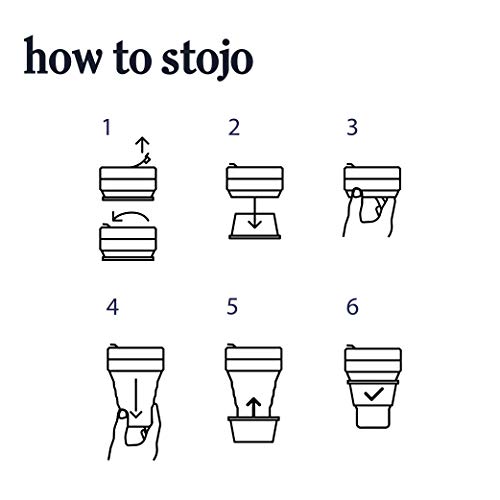 how to stojo

1

2

3

4

5

6