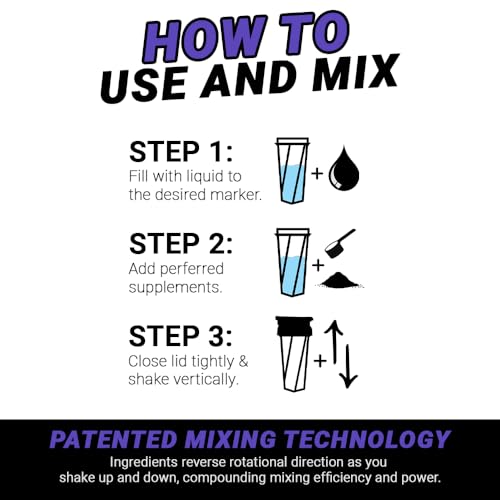 HOW TO
USE AND MIX

STEP 1:
Fill with liquid to the desired marker.

+

STEP 2:
Add perferred supplements.

+

STEP 3:
Close lid tightly & shake vertically.

+

PATENTED MIXING TECHNOLOGY
Ingredients reverse rotational direction as you shake up and down, compounding mixing efficiency and power.