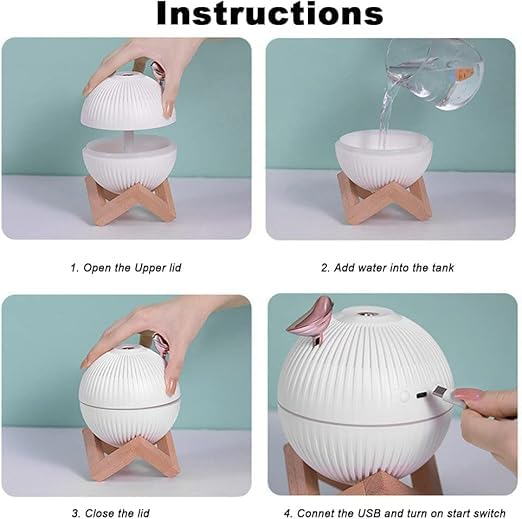 Instructions

1. Open the Upper lid

2. Add water into the tank

3. Close the lid

4. Connet the USB and turn on start switch