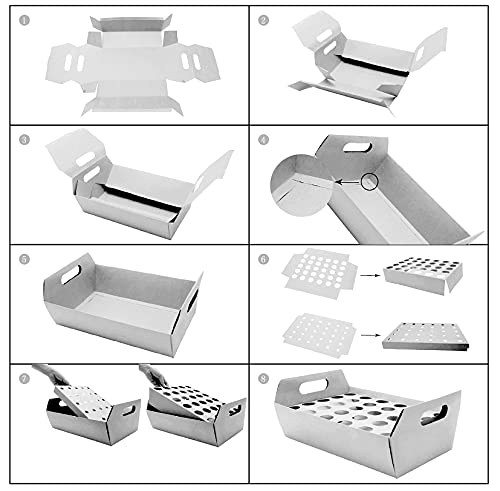 1
2
3
4
5
6
7
8