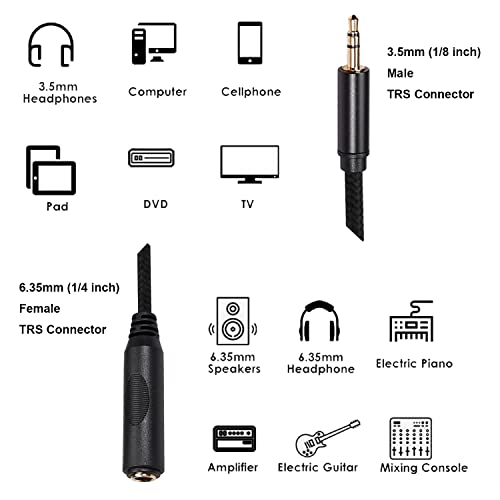 3.5mm Headphones

Computer

Cellphone

3.5mm (1/8 inch)
Male
TRS Connector

Pad

DVD

TV

6.35mm (1/4 inch)
Female
TRS Connector

6.35mm Speakers

6.35mm Headphone

Electric Piano

Amplifier

Electric Guitar

Mixing Console