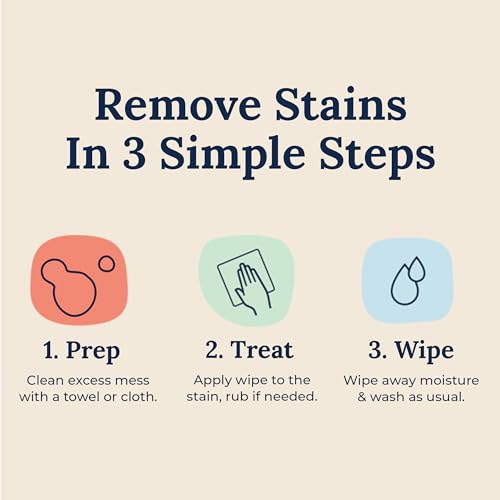 Remove Stains In 3 Simple Steps

1. Prep

Clean excess mess with a towel or cloth.

2. Treat

Apply wipe to the stain, rub if needed.

3. Wipe

Wipe away moisture & wash as usual.