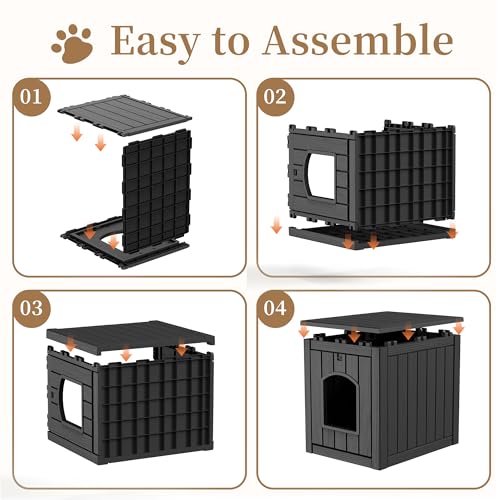 Easy to Assemble

01

02

03

04