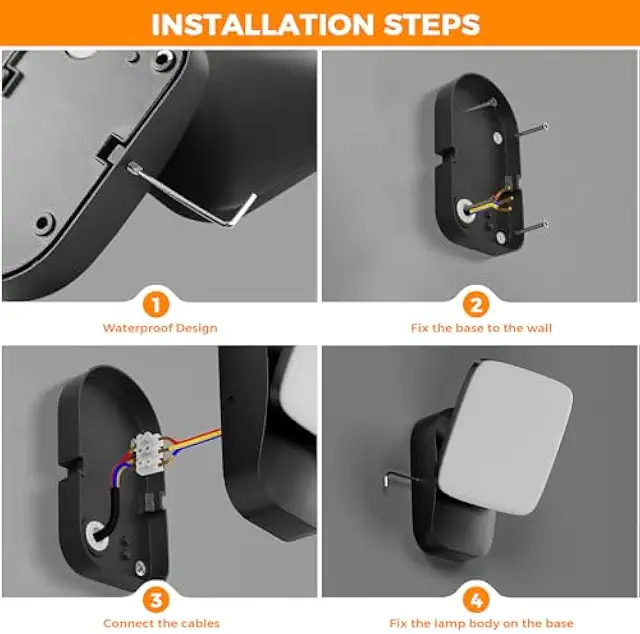 INSTALLATION STEPS

1
Waterproof Design

2
Fix the base to the wall

3
Connect the cables

4
Fix the lamp body on the base