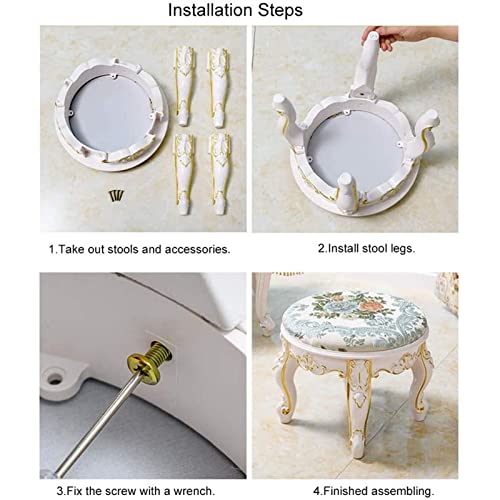 Installation Steps

1.Take out stools and accessories.

2.Install stool legs.

3.Fix the screw with a wrench.

4.Finished assembling.