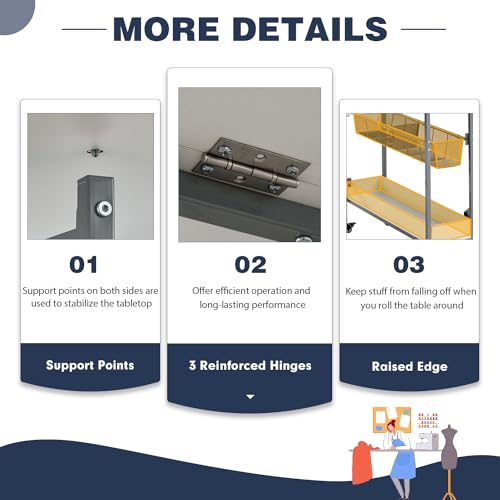 MORE DETAILS

01

Support points on both sides are used to stabilize the tabletop

Support Points

02

Offer efficient operation and long-lasting performance

3 Reinforced Hinges

03

Keep stuff from falling off when you roll the table around

Raised Edge