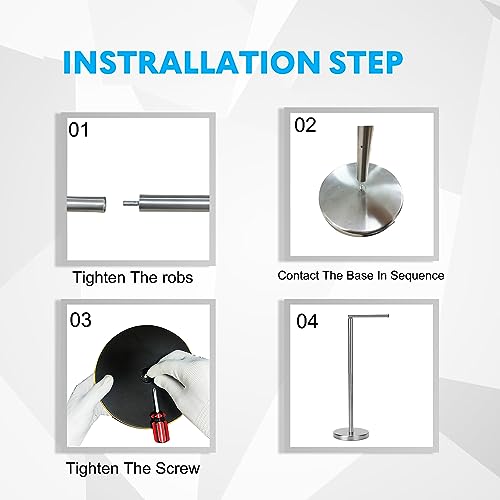 INSTRALLATION STEP

01

Tighten The robs

02

Contact The Base In Sequence

03

Tighten The Screw

04