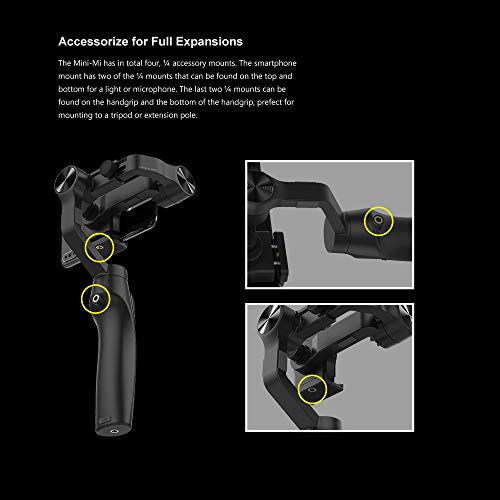 Accessorize for Full Expansions

The Mini-Mi has in total four, ¼ accessory mounts. The smartphone mount has two of the ¼ mounts that can be found on the top and bottom for a light or microphone. The last two ¼ mounts can be found on the handgrip and the bottom of the handgrip, prefect for mounting to a tripod or extension pole.