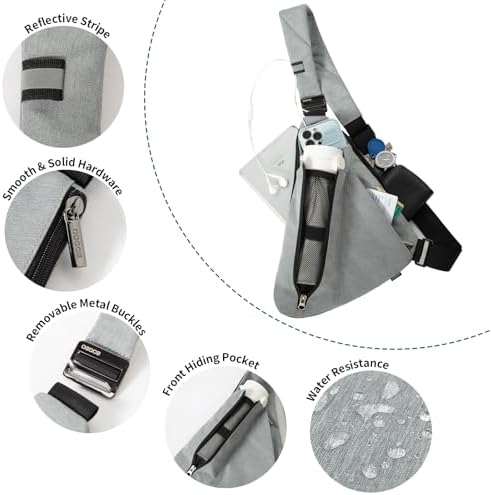 Reflective Stripe

Smooth & Solid Hardware

Removable Metal Buckles

Front Hiding Pocket

Water Resistance