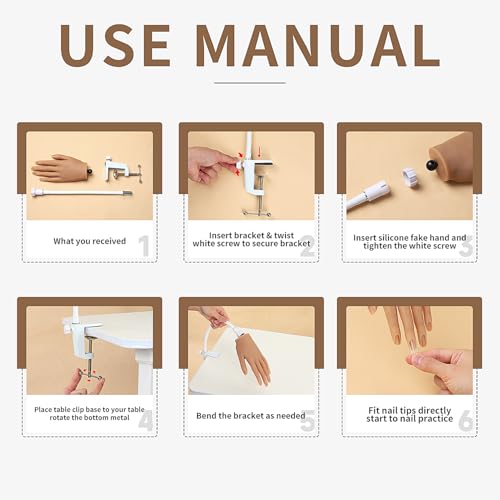 USE MANUAL

What you received 1

Insert bracket & twist white screw to secure bracket 2

Insert silicone fake hand and tighten the white screw 3

Place table clip base to your table rotate the bottom metal 4

Bend the bracket as needed 5

Fit nail tips directly start to nail practice 6