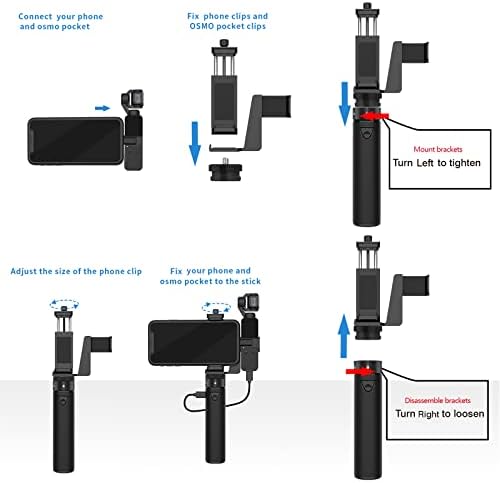 Connect your phone and osmo pocket

Fix phone clips and OSMO pocket clips

Mount brackets
Turn Left to tighten

Adjust the size of the phone clip

Fix your phone and osmo pocket to the stick

Disassemble brackets
Turn Right to loosen