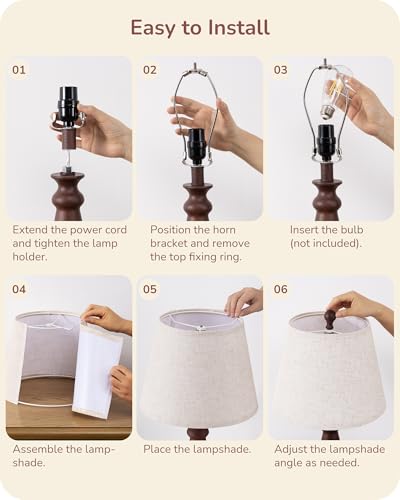 Easy to Install

01

Extend the power cord and tighten the lamp holder.

02

Position the horn bracket and remove the top fixing ring.

03

Insert the bulb (not included).

04

Assemble the lampshade.

05

Place the lampshade.

06

Adjust the lampshade angle as needed.