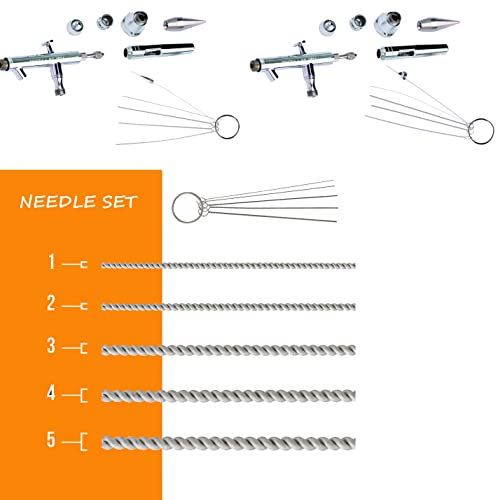 NEEDLE SET

1

2

3

4

5