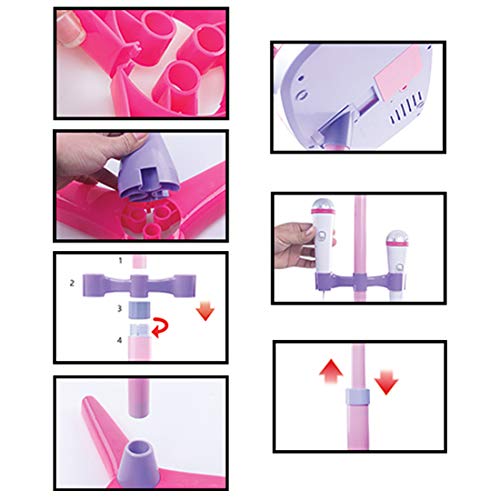 1
2
3
4