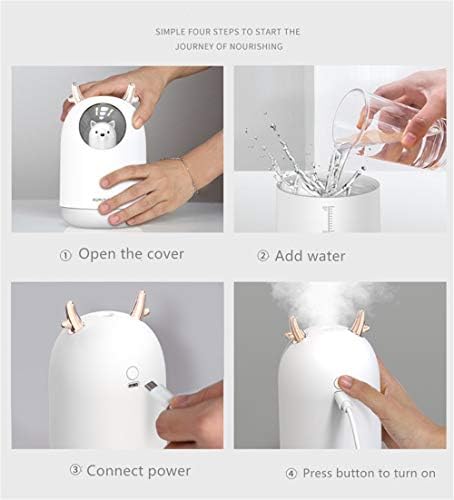 SIMPLE FOUR STEPS TO START THE JOURNEY OF NOURISHING

① Open the cover

② Add water

③ Connect power

④ Press button to turn on