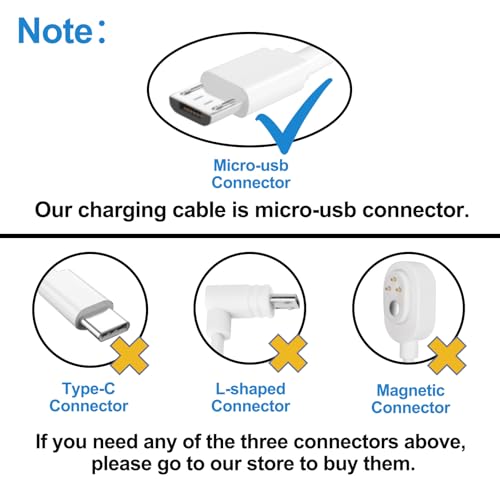 Note:

Micro-usb
Connector

Our charging cable is micro-usb connector.

Type-C
Connector

L-shaped
Connector

Magnetic
Connector

If you need any of the three connectors above, please go to our store to buy them.