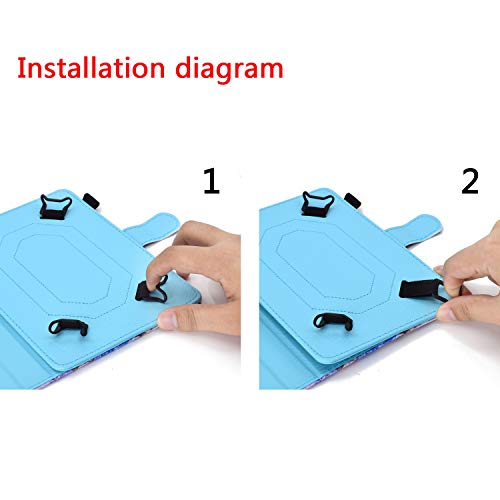 Installation diagram

1

2