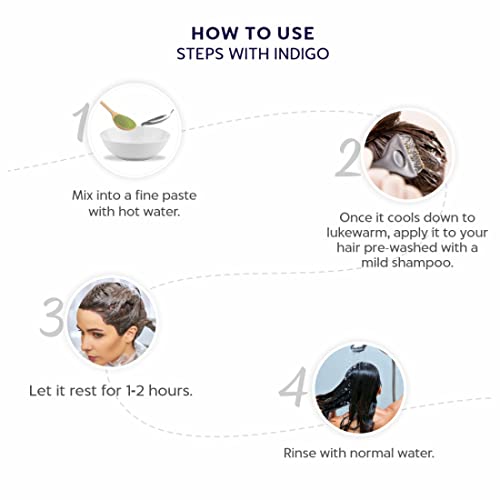 HOW TO USE
STEPS WITH INDIGO

1

Mix into a fine paste with hot water.

2

Once it cools down to lukewarm, apply it to your hair pre-washed with a mild shampoo.

3

Let it rest for 1-2 hours.

4

Rinse with normal water.