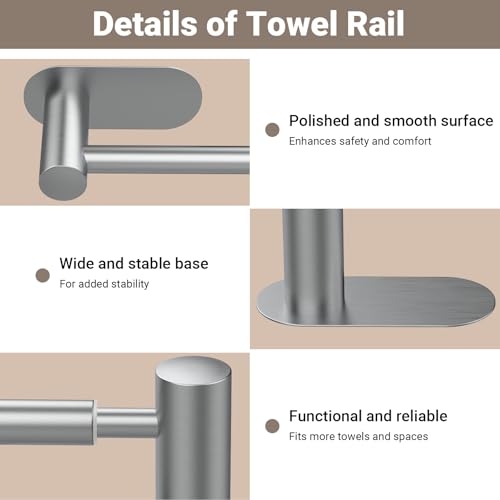 Details of Towel Rail

Polished and smooth surface
Enhances safety and comfort

Wide and stable base
For added stability

Functional and reliable
Fits more towels and spaces