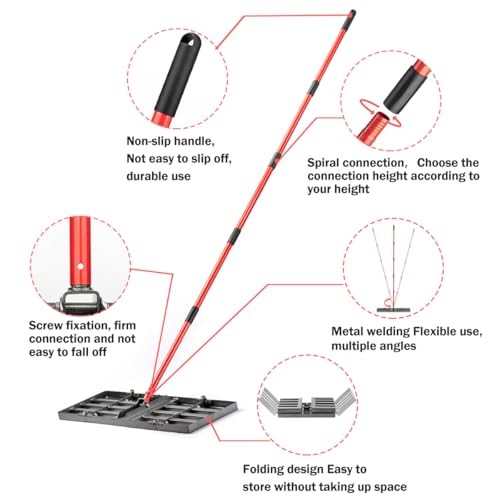 Non-slip handle,
Not easy to slip off,
durable use

Spiral connection, Choose the connection height according to your height

Screw fixation, firm connection and not easy to fall off

Metal welding Flexible use, multiple angles

Folding design Easy to store without taking up space