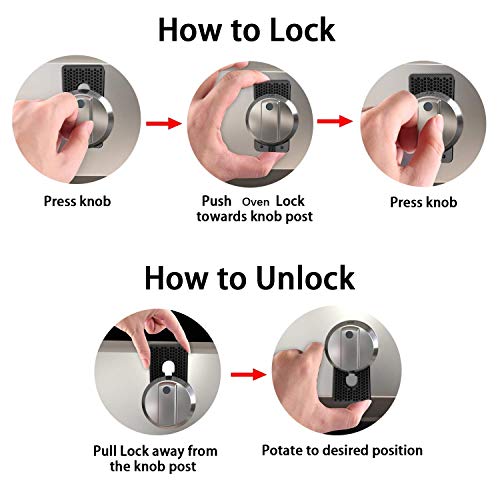 How to Lock

Press knob

Push Oven Lock towards knob post

Press knob

How to Unlock

Pull Lock away from the knob post

Potate to desired position