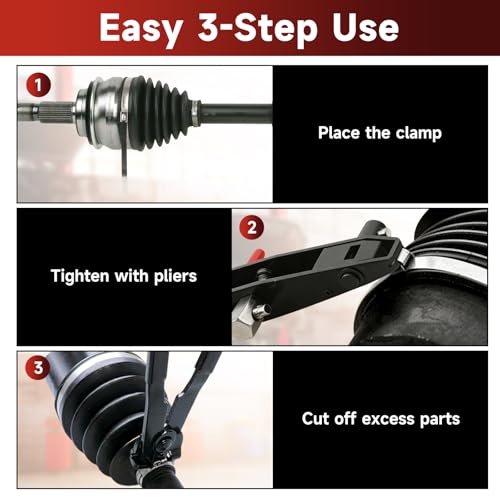 Easy 3-Step Use

1

Place the clamp

Tighten with pliers

2

3

Cut off excess parts