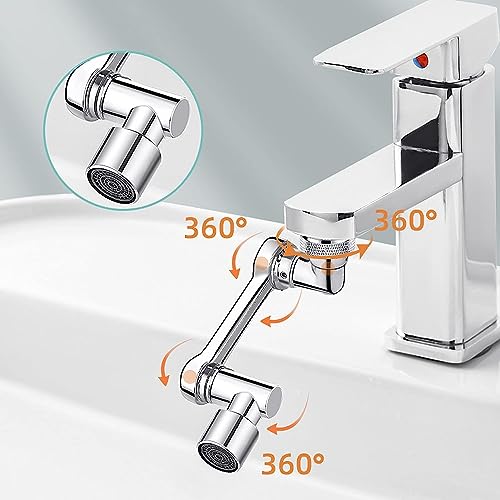 360°
360°
360°