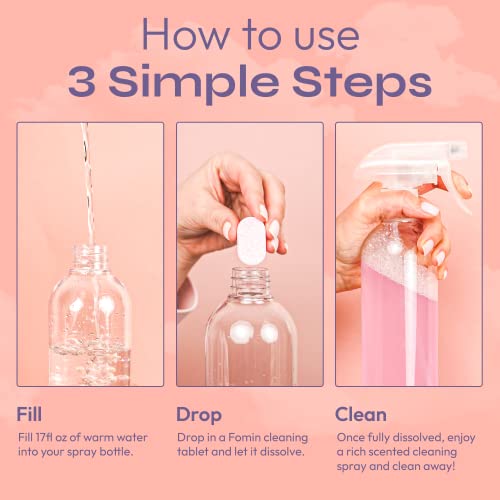 How to use
3 Simple Steps

Fill
Fill 17fl oz of warm water into your spray bottle.

Drop
Drop in a Fomin cleaning tablet and let it dissolve.

Clean
Once fully dissolved, enjoy a rich scented cleaning spray and clean away!