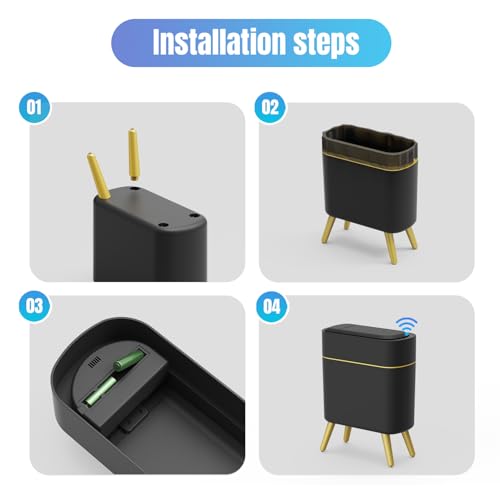 Installation steps

01

02

03

04