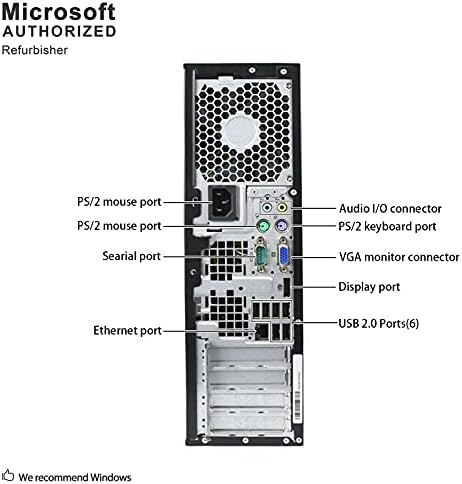 Microsoft
AUTHORIZED
Refurbisher

PS/2 mouse port
PS/2 mouse port
Searial port
Ethernet port

Audio I/O connector
PS/2 keyboard port
VGA monitor connector
Display port
USB 2.0 Ports(6)

We recommend Windows