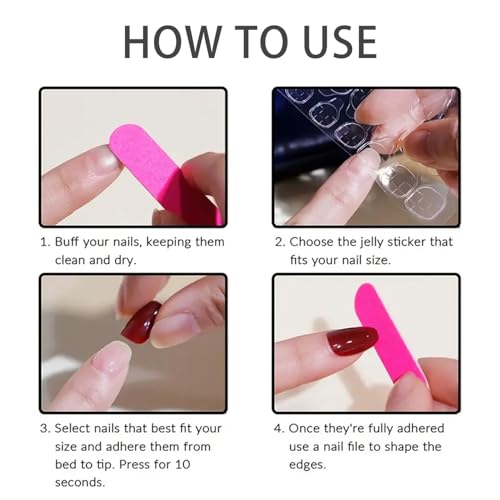 HOW TO USE

1. Buff your nails, keeping them clean and dry.

2. Choose the jelly sticker that fits your nail size.

3. Select nails that best fit your size and adhere them from bed to tip. Press for 10 seconds.

4. Once they're fully adhered use a nail file to shape the edges.