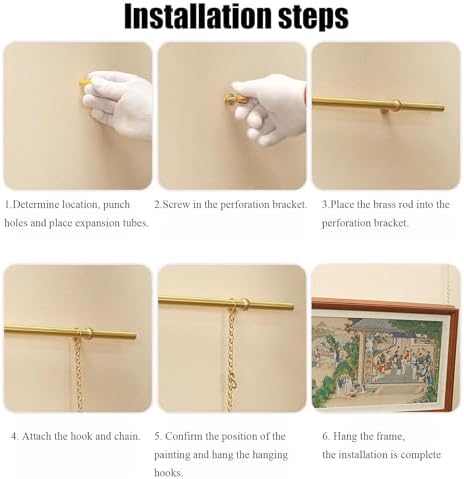 Installation steps

1.Determine location, punch holes and place expansion tubes.

2.Screw in the perforation bracket.

3.Place the brass rod into the perforation bracket.

4. Attach the hook and chain.

5. Confirm the position of the painting and hang the hanging hooks.

6. Hang the frame, the installation is complete